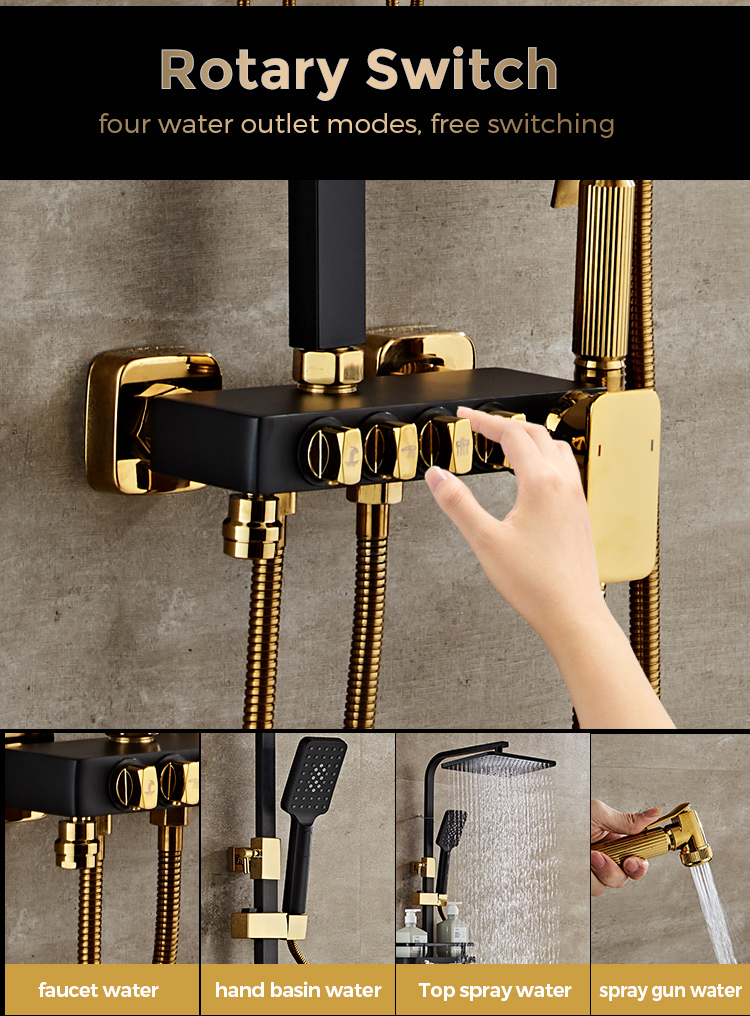 Rotary Switch

four water outlet modes, free switching

faucet water

hand basin water

Top spray water

spray gun water