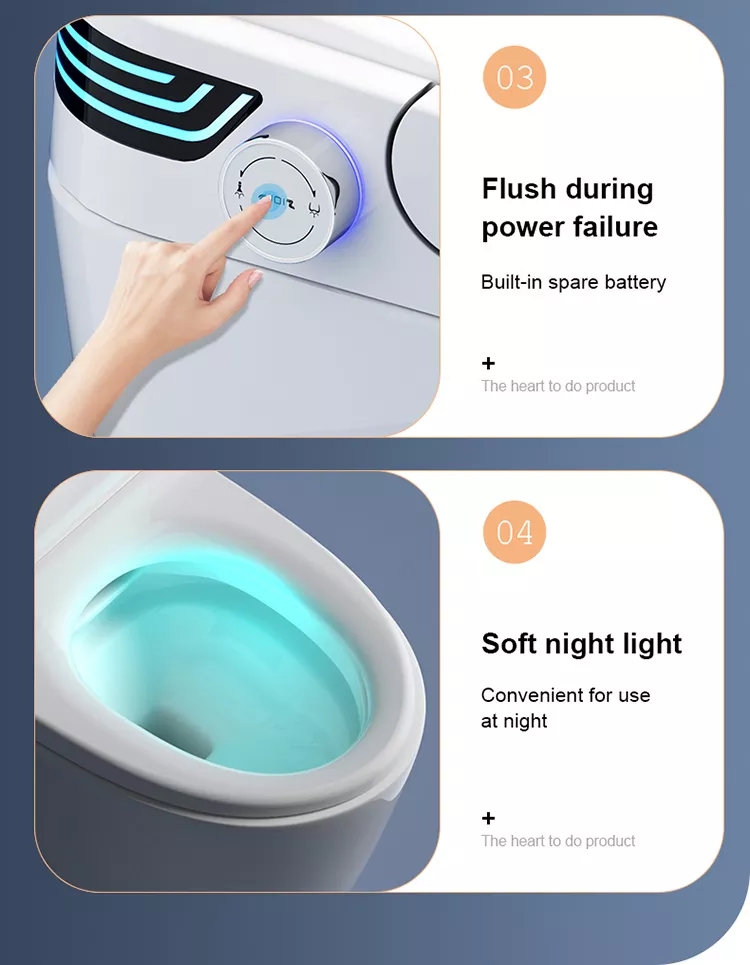 03

Flush during power failure

Built-in spare battery

+
The heart to do product

04

Soft night light

Convenient for use at night

+
The heart to do product