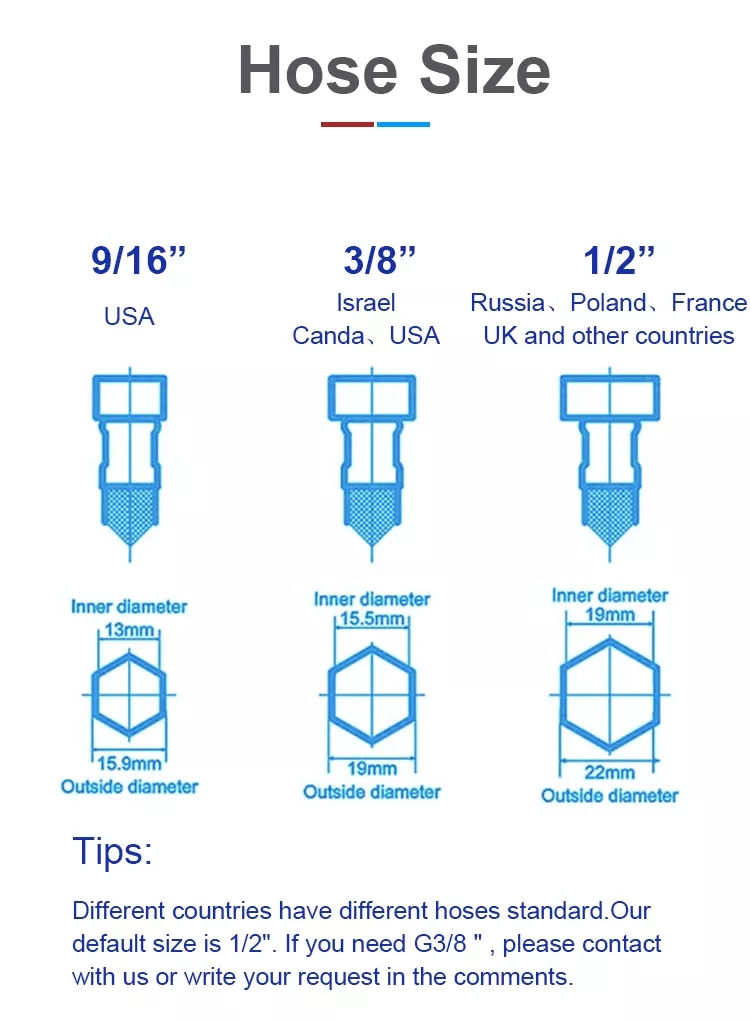 Hose Size

9/16”

USA

Inner diameter

13mm

15.9mm

Outside diameter

3/8”

Israel

Canda、USA

Inner diameter

15.5mm

19mm

Outside diameter

1/2”

Russia、Poland、France

UK and other countries

Inner diameter

19mm

22mm

Outside diameter

Tips:

Different countries have different hoses standard.Our default size is 1/2". If you need G3/8 " , please contact with us or write your request in the comments.